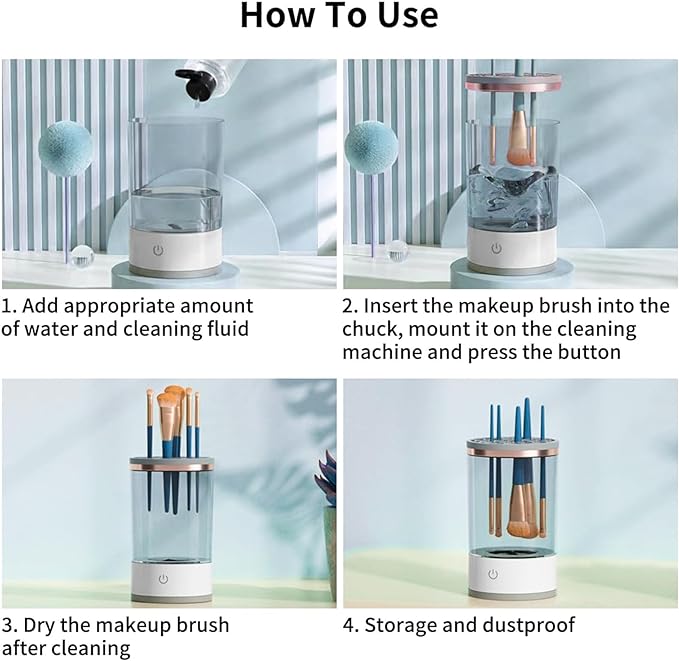 How To Use

1. Add appropriate amount of water and cleaning fluid

2. Insert the makeup brush into the chuck, mount it on the cleaning machine and press the button

3. Dry the makeup brush after cleaning

4. Storage and dustproof